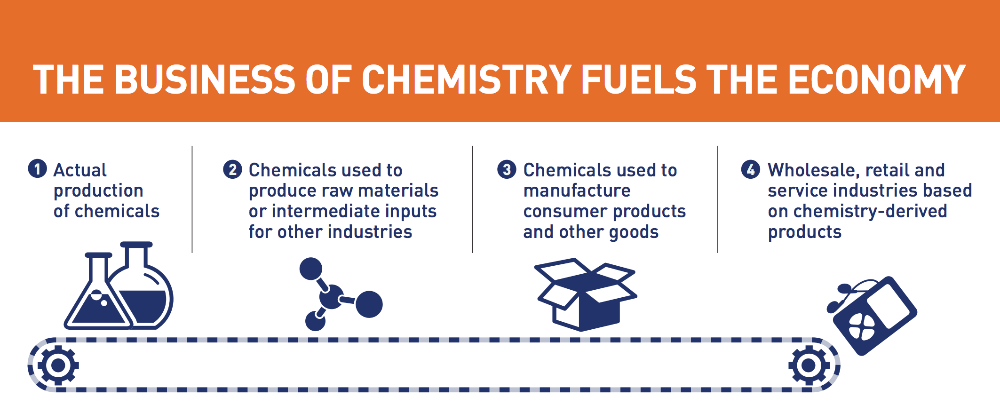 THE BUSINESS OF CHEMISTRY FUELS THE ECONOMY

1 Actual production of chemicals

2 Chemicals used to produce raw materials or intermediate inputs for other industries

3 Chemicals used to manufacture consumer products and other goods

4 Wholesale, retail and service industries based on chemistry-derived products